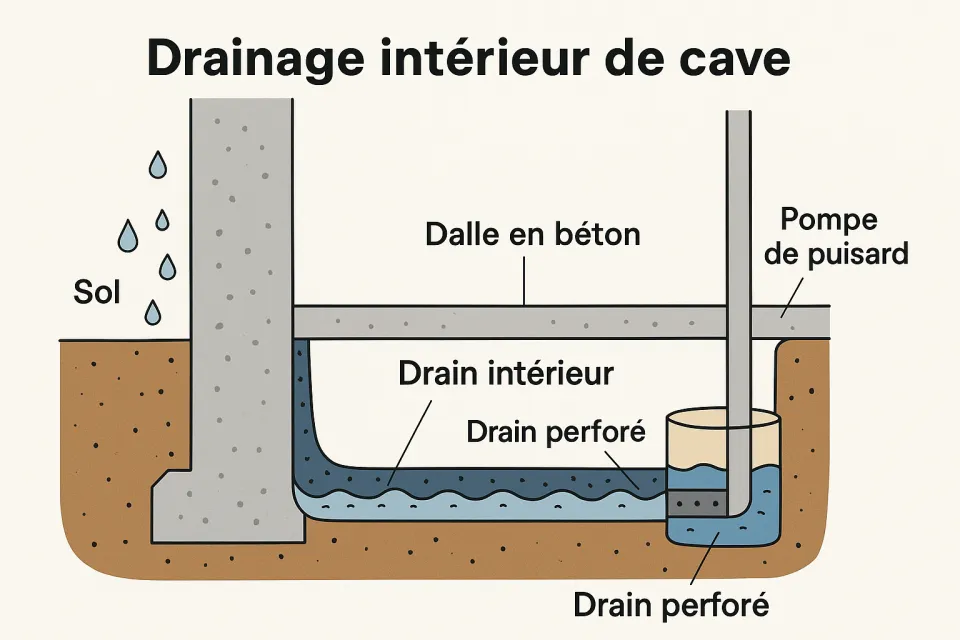 Drainage intérieur de cave

Sol

Dalle en béton

Pompe de puisard

Drain intérieur

Drain perforé

Drain perforé